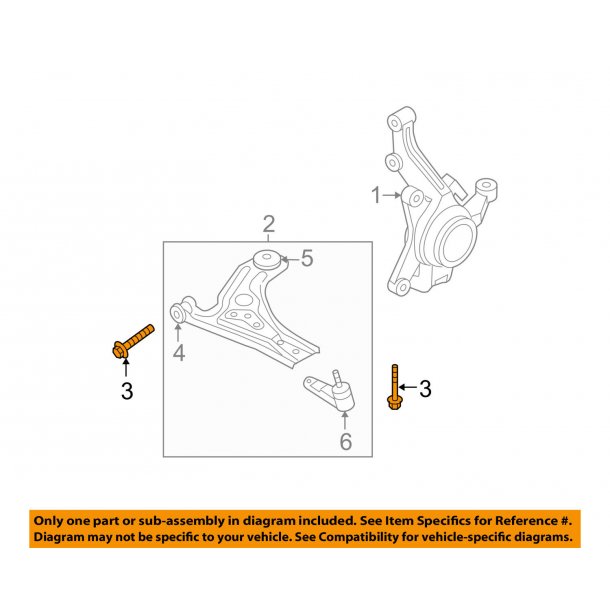 1
2
5
4
3
3
6

Only one part or sub-assembly in diagram included. See Item Specifics for Reference #.
Diagram may not be specific to your vehicle. See Compatibility for vehicle-specific diagrams.