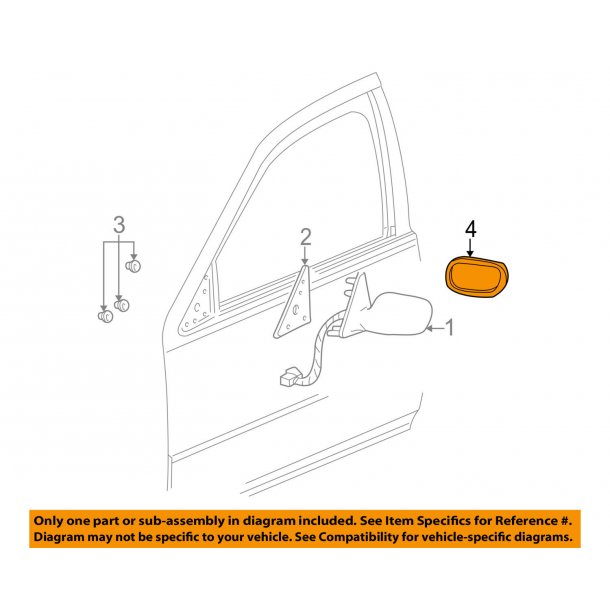 3

2

4

1

Only one part or sub-assembly in diagram included. See Item Specifics for Reference #.
Diagram may not be specific to your vehicle. See Compatibility for vehicle-specific diagrams.