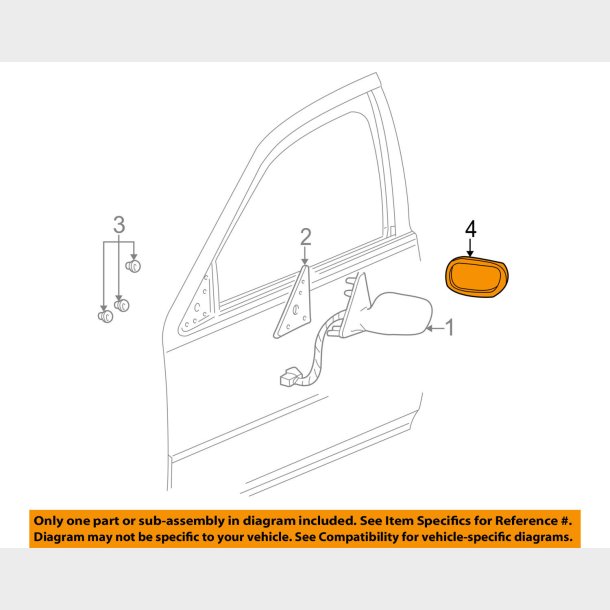 3

2

4

1

Only one part or sub-assembly in diagram included. See Item Specifics for Reference #. Diagram may not be specific to your vehicle. See Compatibility for vehicle-specific diagrams.