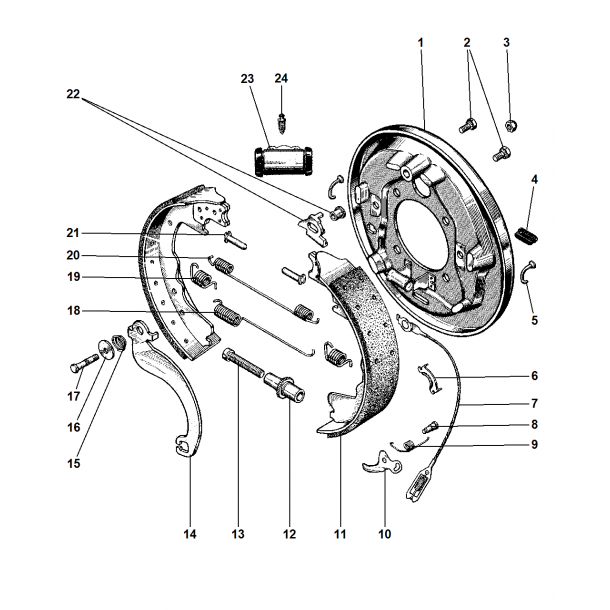 1
2
3
23
24
22
4
21
20
19
18
5
6
7
8
9
17
16
15
14
13
12
11
10