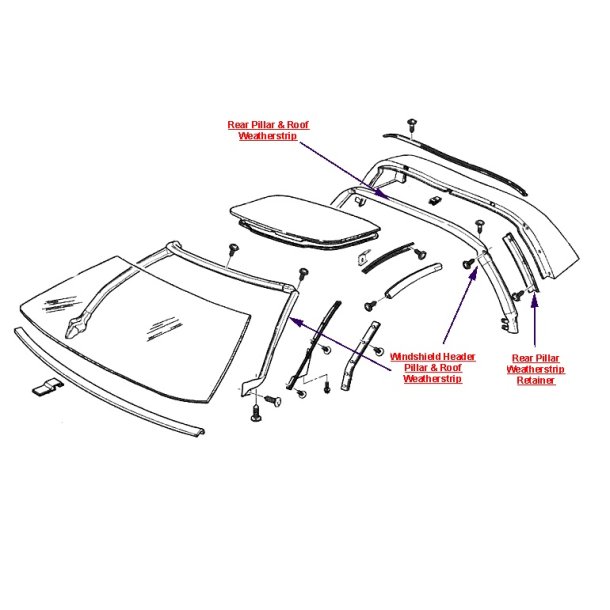 Rear Pillar & Roof Weatherstrip

Windshield Header Pillar & Roof Weatherstrip

Rear Pillar Weatherstrip Retainer